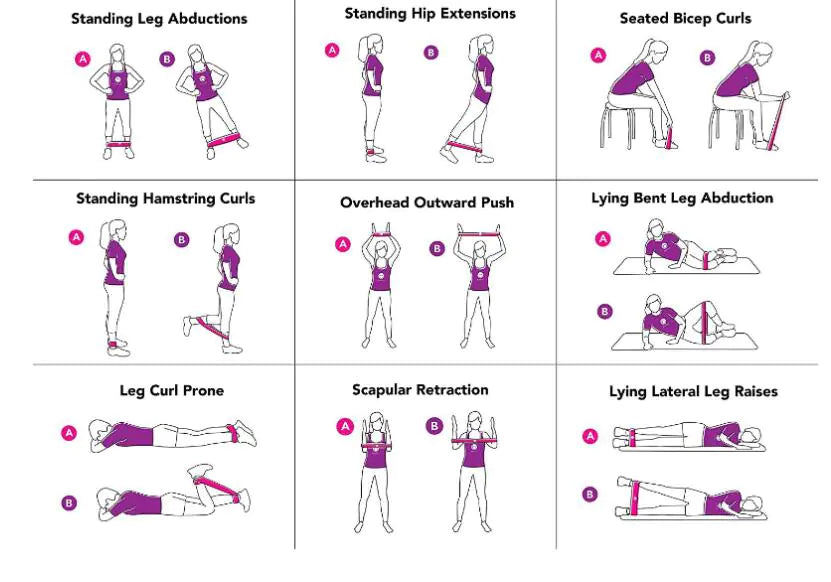 Standing Leg Abductions

A B

Standing Hip Extensions

A B

Seated Bicep Curls

A B

Standing Hamstring Curls

A B

Overhead Outward Push

A B

Lying Bent Leg Abduction

A

B

Leg Curl Prone

A

B

Scapular Retraction

A B

Lying Lateral Leg Raises

A

B